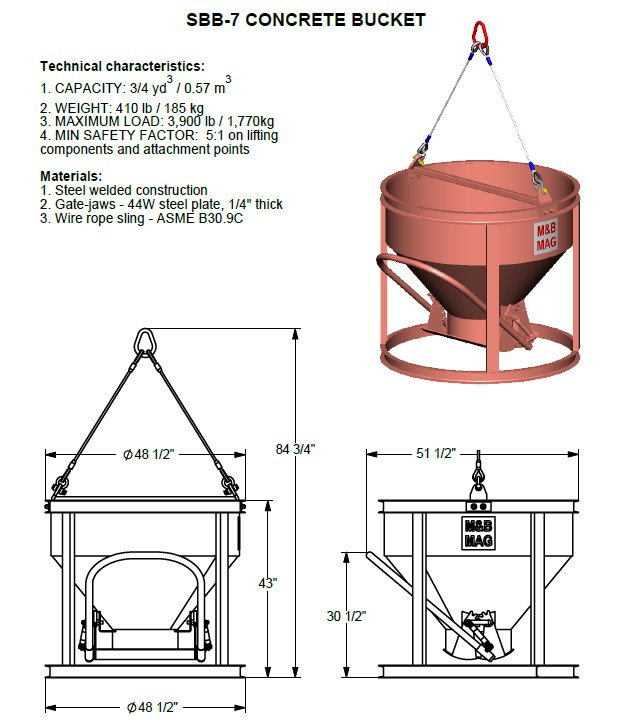 SBB-7 CONCRETE BUCKET

Technical characteristics:
1. CAPACITY: 3/4 $yd^3$ / 0.57 $m^3$
2. WEIGHT: 410 lb / 185 kg
3. MAXIMUM LOAD: 3,900 lb / 1,770kg
4. MIN SAFETY FACTOR: 5:1 on lifting components and attachment points

Materials:
1. Steel welded construction
2. Gate-jaws - 44W steel plate, 1/4" thick
3. Wire rope sling - ASME B30.9C

M&B MAG

Ø48 1/2"

84 3/4"

43"

Ø48 1/2"

51 1/2"

M&B MAG

30 1/2"